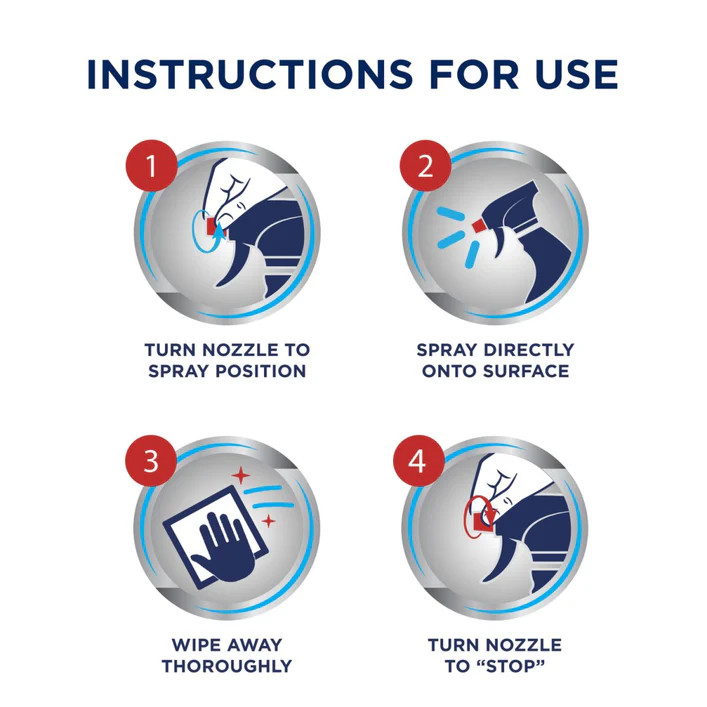 INSTRUCTIONS FOR USE

1

TURN NOZZLE TO SPRAY POSITION

2

SPRAY DIRECTLY ONTO SURFACE

3

WIPE AWAY THOROUGHLY

4

TURN NOZZLE TO “STOP”